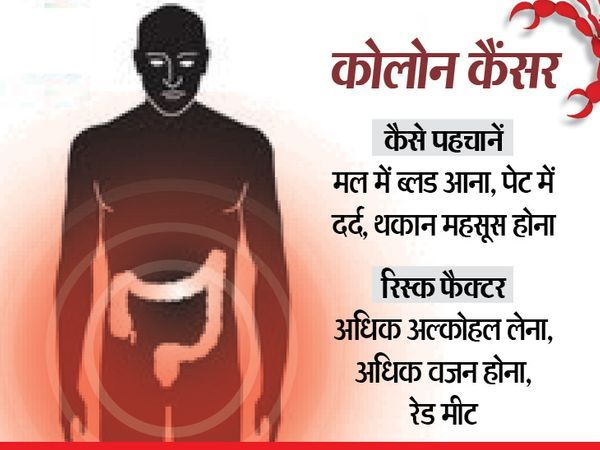 कोलोन कैंसर

कैसे पहचानें

मल में ब्लड आना, पेट में दर्द, थकान महसूस होना

रिस्क फैक्टर

अधिक अल्कोहल लेना, अधिक वजन होना, रेड मीट