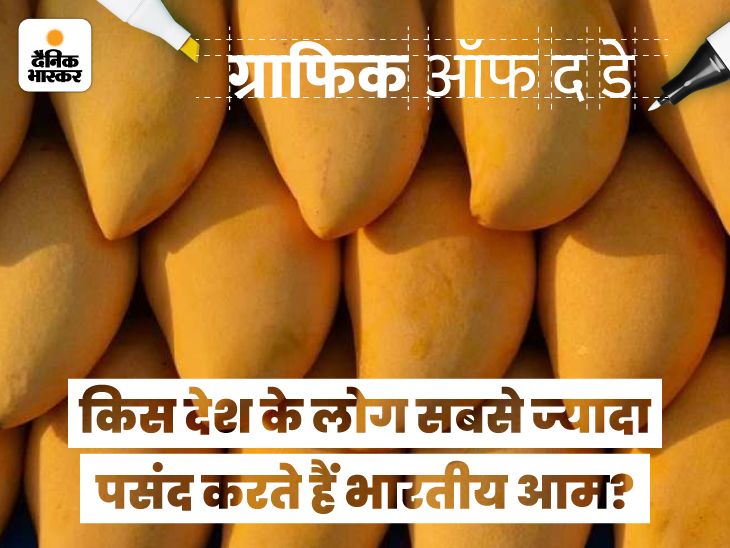 दैनिक भास्कर

ग्राफिक ऑफ द डे

किस देश के लोग सबसे ज्यादा पसंद करते हैं भारतीय आम?