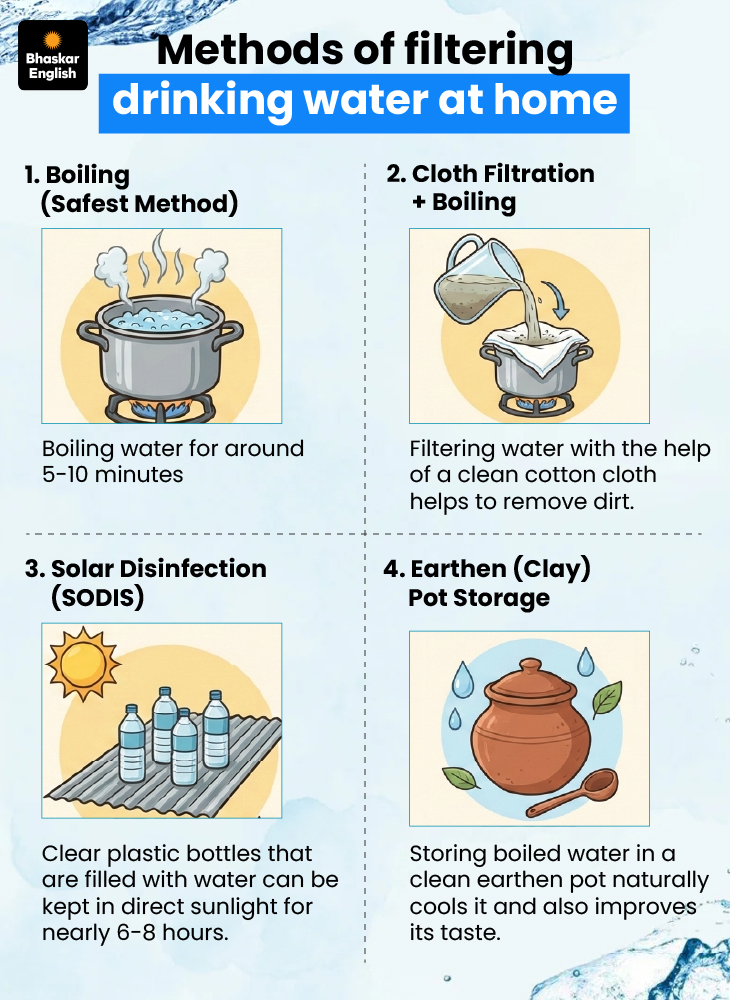 Bhaskar English

Methods of filtering drinking water at home

1. Boiling (Safest Method)

Boiling water for around 5-10 minutes

2. Cloth Filtration + Boiling

Filtering water with the help of a clean cotton cloth helps to remove dirt.

3. Solar Disinfection (SODIS)

Clear plastic bottles that are filled with water can be kept in direct sunlight for nearly 6-8 hours.

4. Earthen (Clay) Pot Storage

Storing boiled water in a clean earthen pot naturally cools it and also improves its taste.