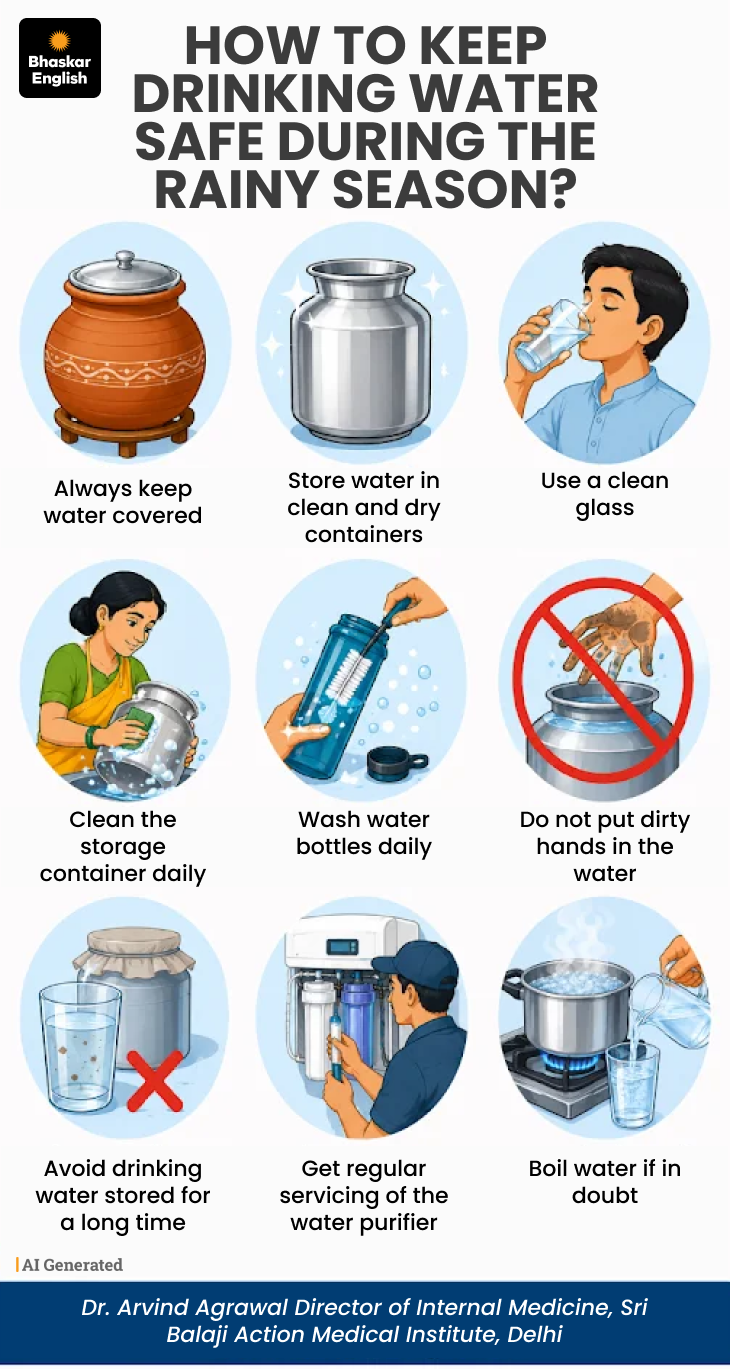 Bhaskar English

HOW TO KEEP DRINKING WATER SAFE DURING THE RAINY SEASON?

Always keep water covered

Store water in clean and dry containers

Use a clean glass

Clean the storage container daily

Wash water bottles daily

Do not put dirty hands in the water

Avoid drinking water stored for a long time

Get regular servicing of the water purifier

Boil water if in doubt

AI Generated

Dr. Arvind Agrawal Director of Internal Medicine, Sri Balaji Action Medical Institute, Delhi