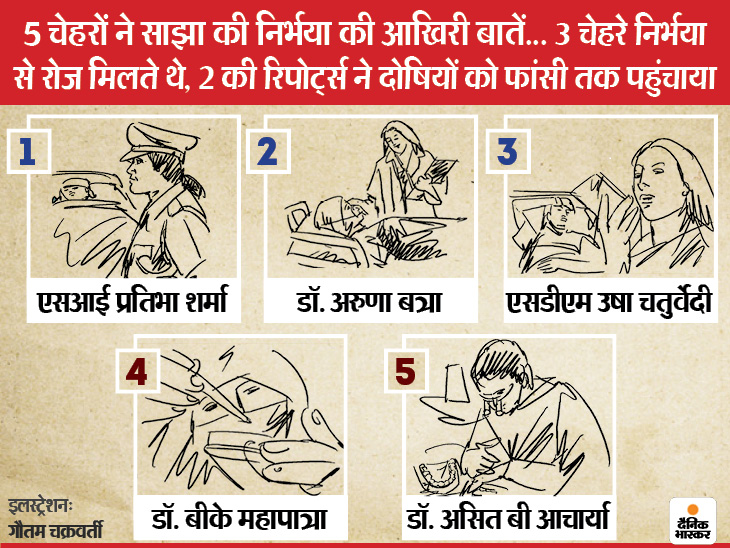 5 चेहरों ने साझा की निर्भया की आखिरी बातें... 3 चेहरे निर्भया से रोज मिलते थे, 2 की रिपोर्ट्स ने दोषियों को फांसी तक पहुंचाया

1
एसआई प्रतिभा शर्मा

2
डॉ. अरुणा बत्रा

3
एसडीएम उषा चतुर्वेदी

4
डॉ. बीके महापात्रा

5
डॉ. असित बी आचार्या

इलस्ट्रेशनः
गौतम चक्रवर्ती

दैनिक भास्कर