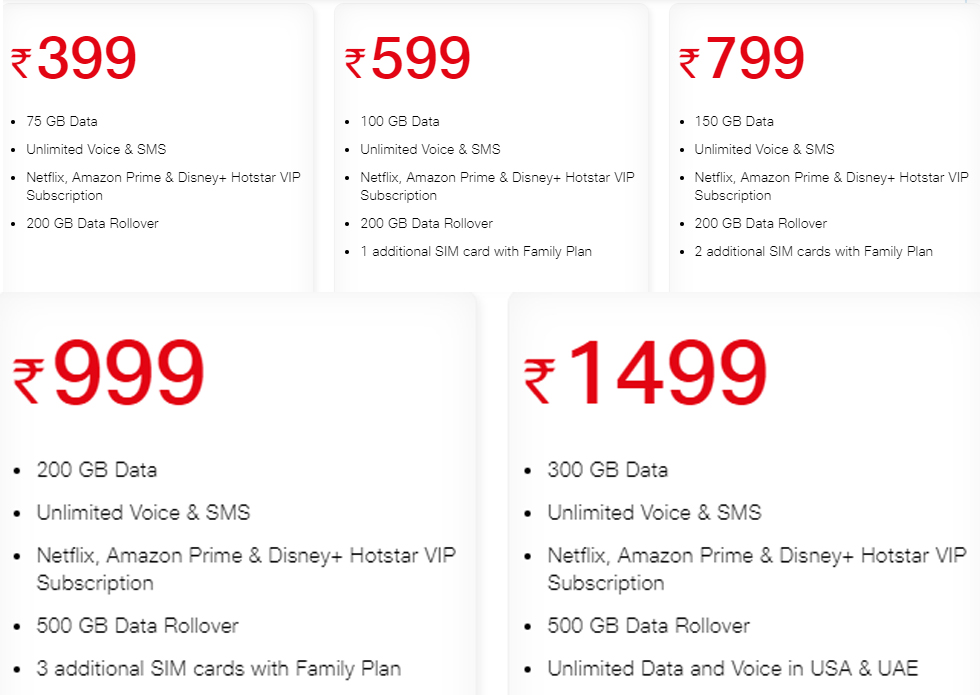 ₹399

- 75 GB Data
- Unlimited Voice & SMS
- Netflix, Amazon Prime & Disney+ Hotstar VIP Subscription
- 200 GB Data Rollover

₹599

- 100 GB Data
- Unlimited Voice & SMS
- Netflix, Amazon Prime & Disney+ Hotstar VIP Subscription
- 200 GB Data Rollover
- 1 additional SIM card with Family Plan

₹799

- 150 GB Data
- Unlimited Voice & SMS
- Netflix, Amazon Prime & Disney+ Hotstar VIP Subscription
- 200 GB Data Rollover
- 2 additional SIM cards with Family Plan

₹999

- 200 GB Data
- Unlimited Voice & SMS
- Netflix, Amazon Prime & Disney+ Hotstar VIP Subscription
- 500 GB Data Rollover
- 3 additional SIM cards with Family Plan

₹1499

- 300 GB Data
- Unlimited Voice & SMS
- Netflix, Amazon Prime & Disney+ Hotstar VIP Subscription
- 500 GB Data Rollover
- Unlimited Data and Voice in USA & UAE