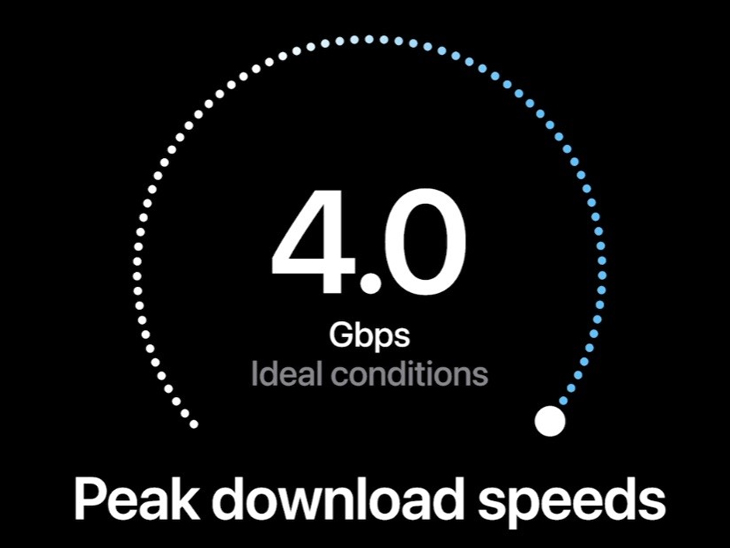 4.0
Gbps
Ideal conditions

Peak download speeds