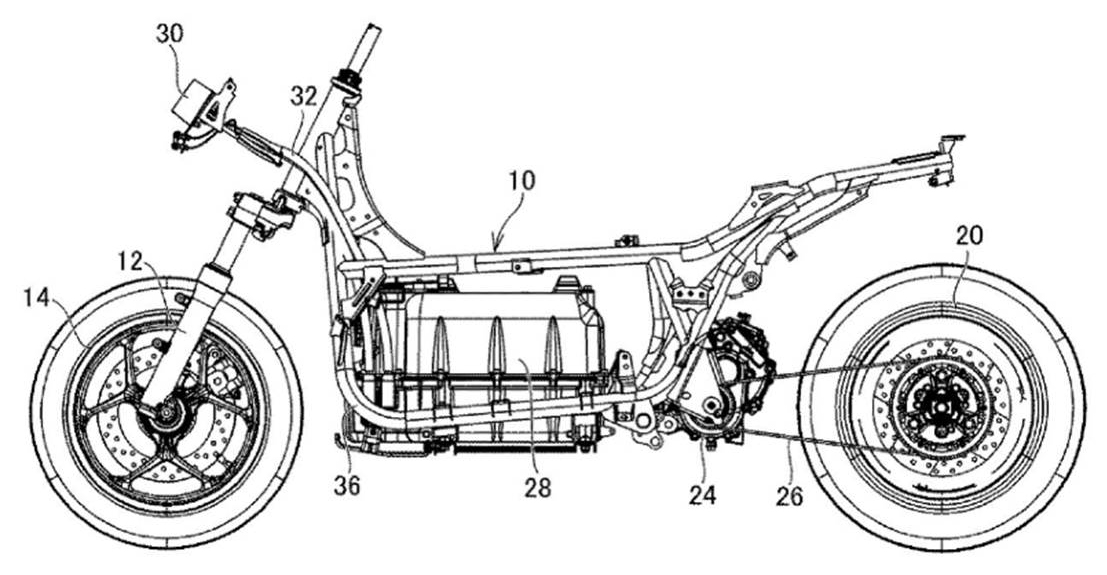 30
32
10
20
12
14
36
28
24
26