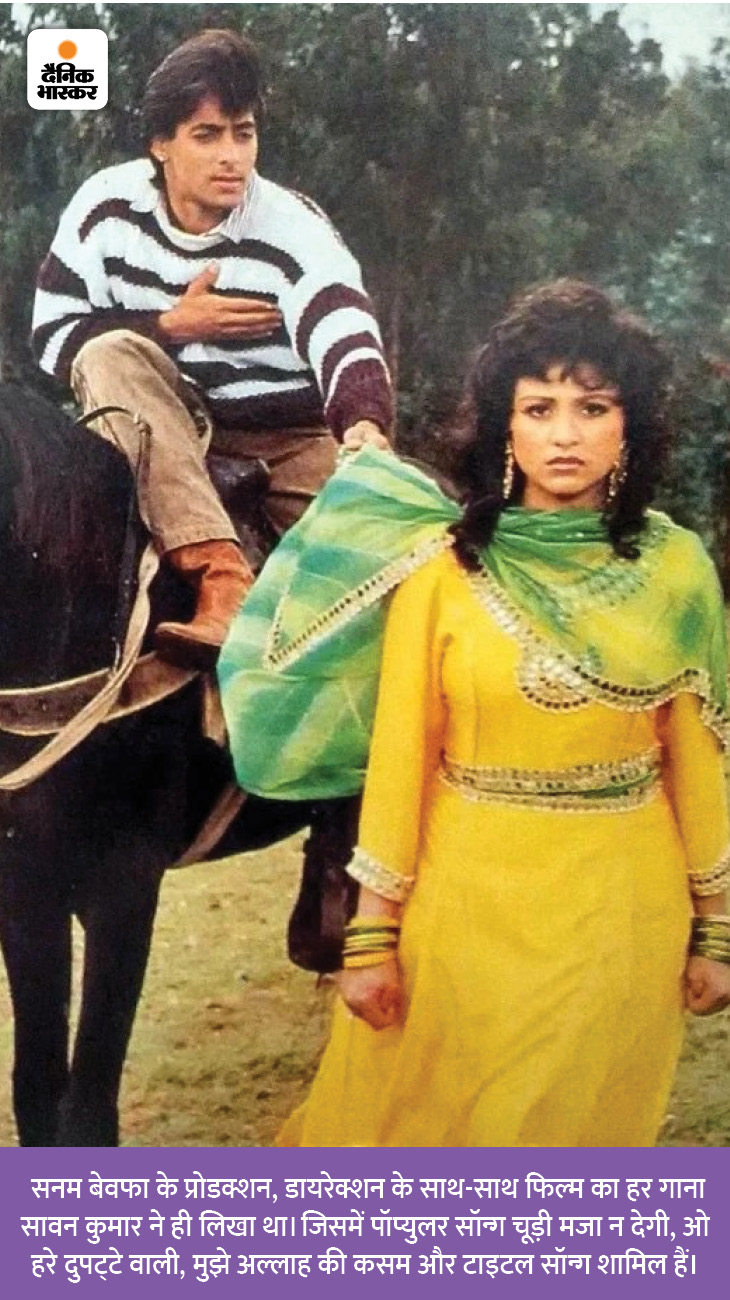 दैनिक भास्कर

सनम बेवफा के प्रोडक्शन, डायरेक्शन के साथ-साथ फिल्म का हर गाना सावन कुमार ने ही लिखा था। जिसमें पॉप्युलर सॉन्ग चूड़ी मजा न देगी, ओ हरे दुपट्टे वाली, मुझे अल्लाह की कसम और टाइटल सॉन्ग शामिल हैं।