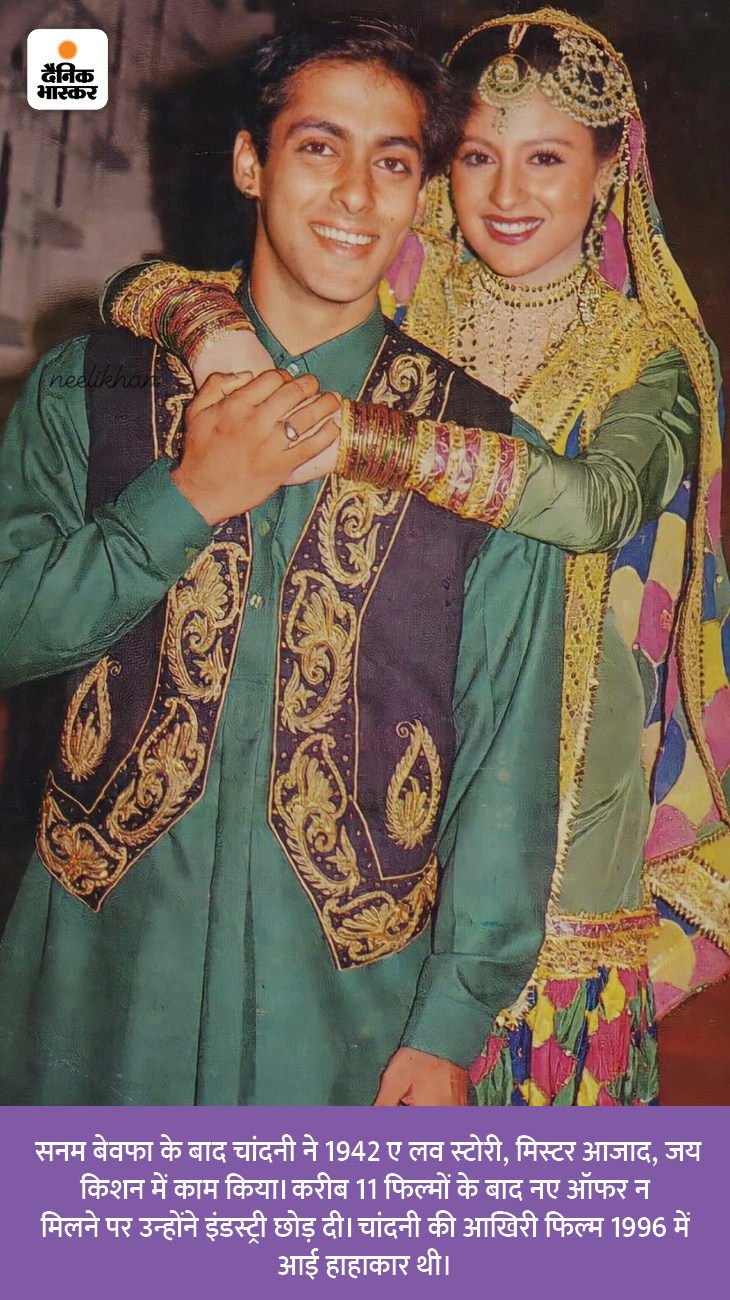 दैनिक भास्कर

neelikhan

सनम बेवफा के बाद चांदनी ने 1942 ए लव स्टोरी, मिस्टर आजाद, जय किशन में काम किया। करीब 11 फिल्मों के बाद नए ऑफर न मिलने पर उन्होंने इंडस्ट्री छोड़ दी। चांदनी की आखिरी फिल्म 1996 में आई हाहाकार थी।