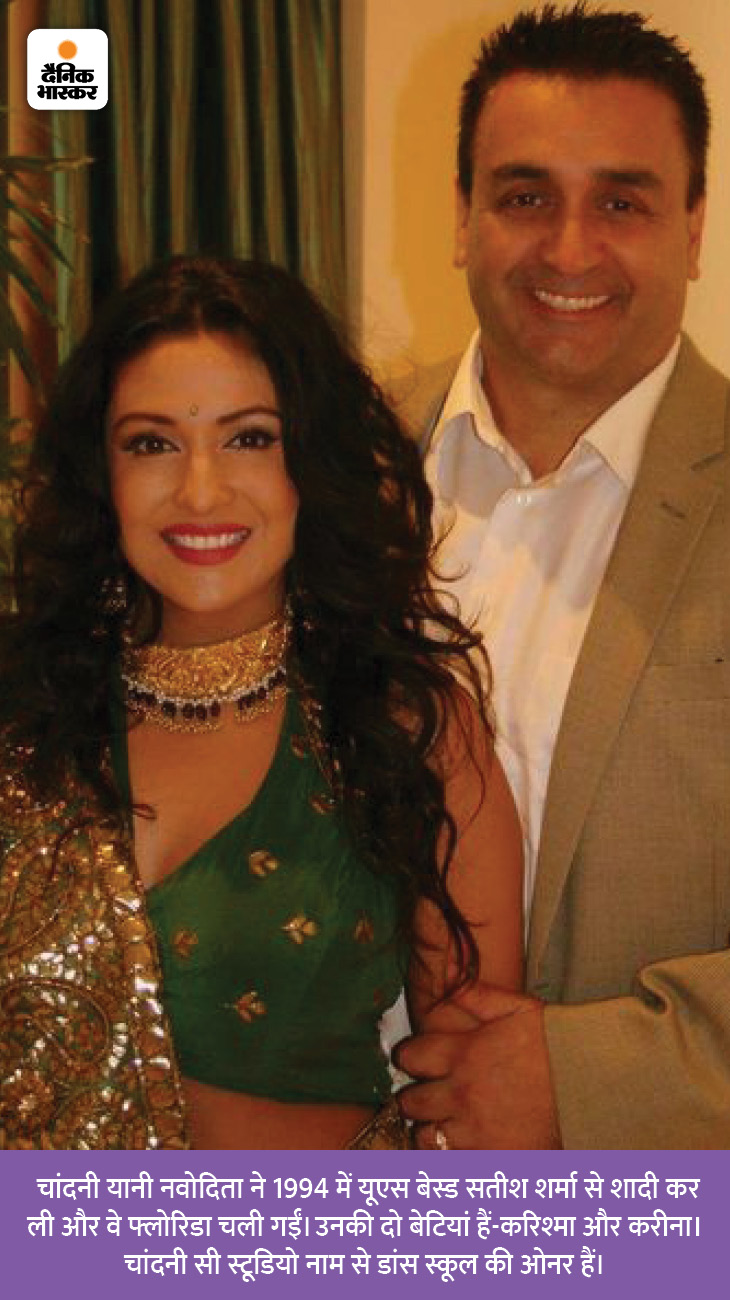 दैनिक भास्कर

चांदनी यानी नवोदिता ने 1994 में यूएस बेस्ड सतीश शर्मा से शादी कर ली और वे फ्लोरिडा चली गईं। उनकी दो बेटियां हैं-करिश्मा और करीना। चांदनी सी स्टूडियो नाम से डांस स्कूल की ओनर हैं।