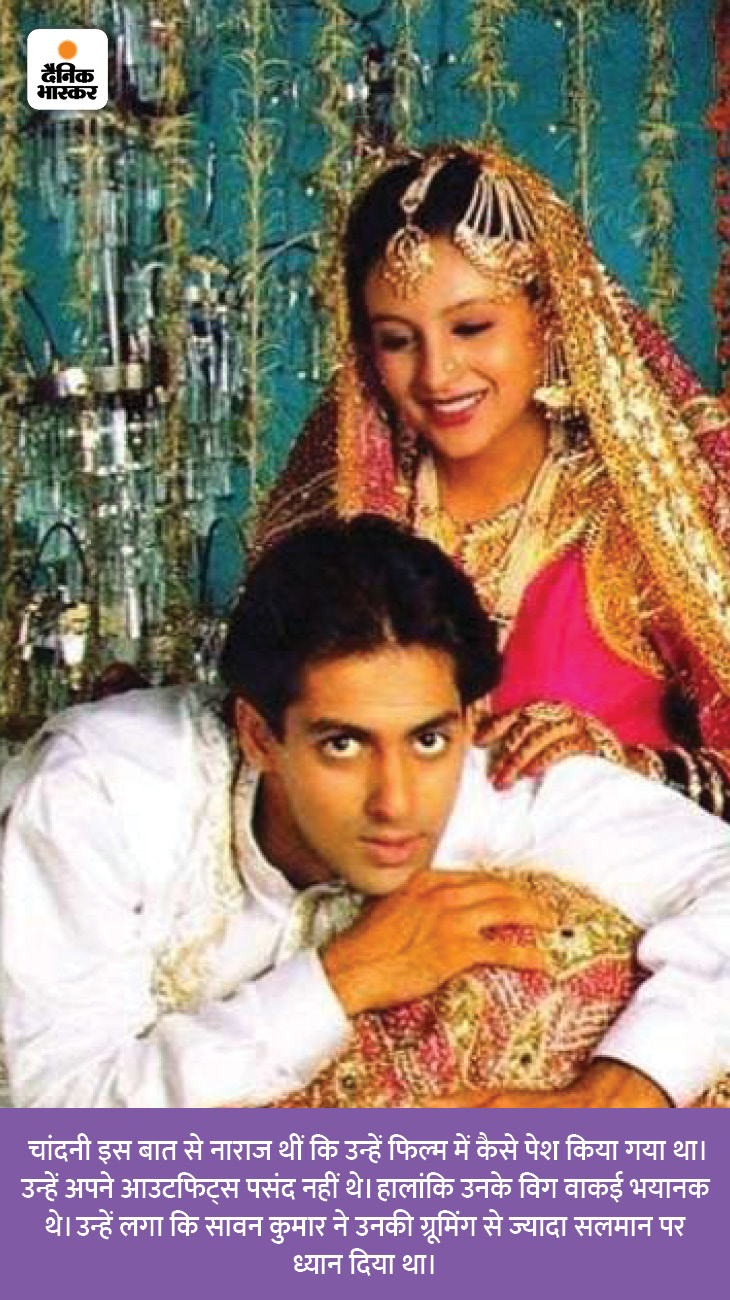 दैनिक भास्कर

चांदनी इस बात से नाराज थीं कि उन्हें फिल्म में कैसे पेश किया गया था। उन्हें अपने आउटफिट्स पसंद नहीं थे। हालांकि उनके विग वाकई भयानक थे। उन्हें लगा कि सावन कुमार ने उनकी ग्रूमिंग से ज्यादा सलमान पर ध्यान दिया था।