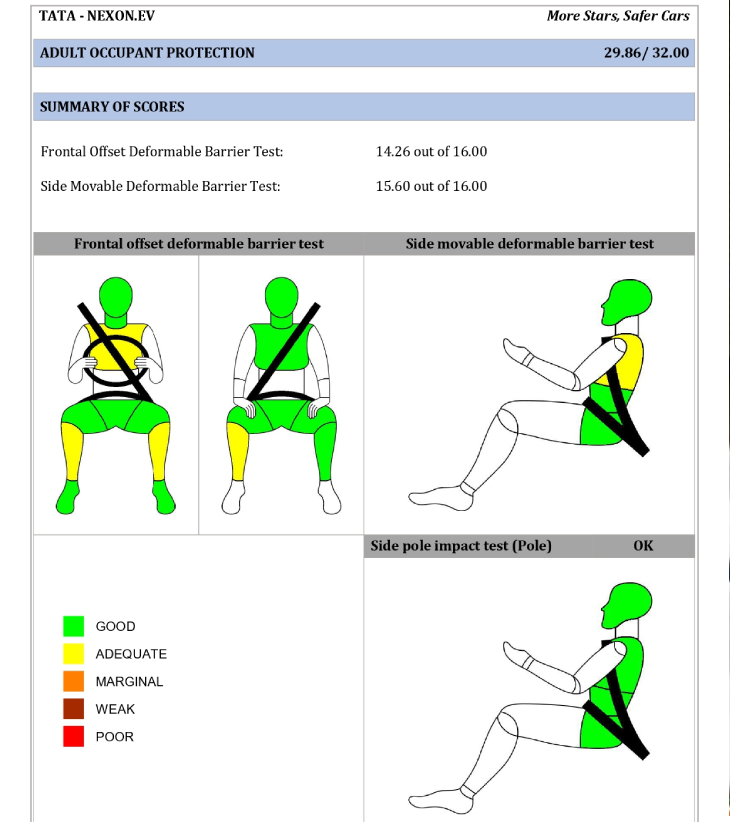 TATA - NEXON.EV

More Stars, Safer Cars

ADULT OCCUPANT PROTECTION 29.86/ 32.00

SUMMARY OF SCORES

Frontal Offset Deformable Barrier Test: 14.26 out of 16.00

Side Movable Deformable Barrier Test: 15.60 out of 16.00

Frontal offset deformable barrier test

Side movable deformable barrier test

Side pole impact test (Pole) OK

GOOD

ADEQUATE

MARGINAL

WEAK

POOR