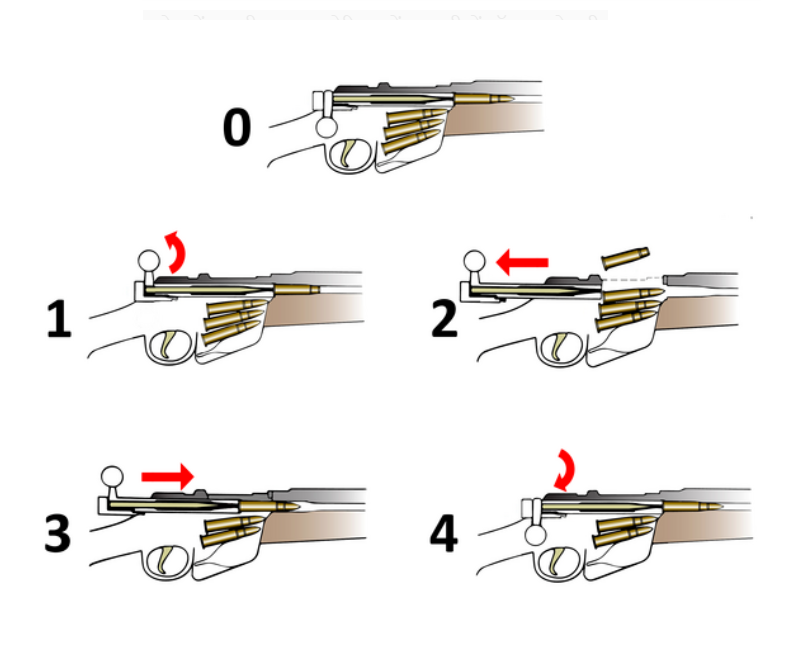 0

1

2

3

4