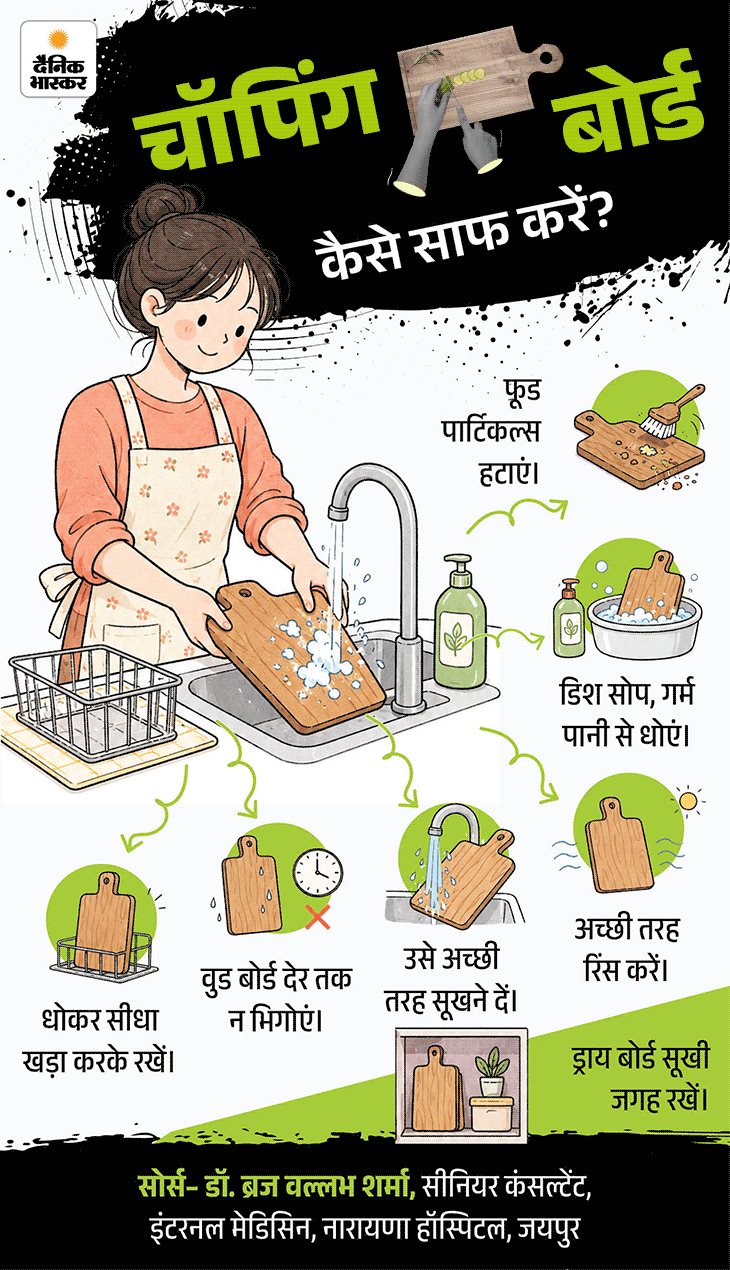 दैनिक भास्कर

चॉपिंग बोर्ड

कैसे साफ करें?

फूड पार्टिकल्स हटाएं।

डिश सोप, गर्म पानी से धोएं।

अच्छी तरह रिंस करें।

उसे अच्छी तरह सूखने दें।

वुड बोर्ड देर तक न भिगोएं।

धोकर सीधा खड़ा करके रखें।

ड्राय बोर्ड सूखी जगह रखें।

सोर्स- डॉ. ब्रज वल्लभ शर्मा, सीनियर कंसल्टेंट, इंटरनल मेडिसिन, नारायणा हॉस्पिटल, जयपुर