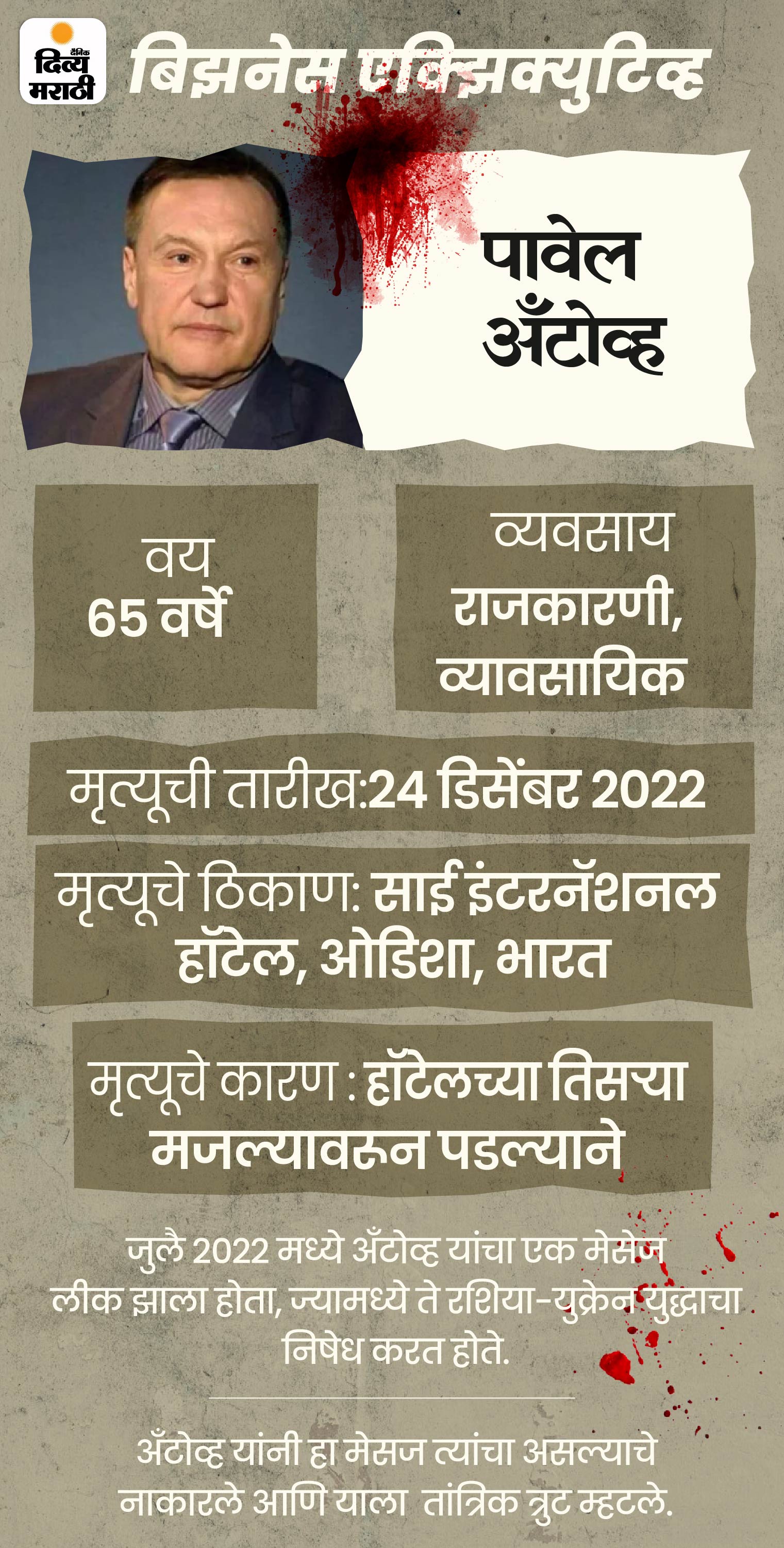 दैनिक दिव्य मराठी

बिझनेस एक्झिक्युटिव्ह

पावेल अँटोव्ह

वय
65 वर्षे

व्यवसाय
राजकारणी, व्यावसायिक

मृत्यूची तारीख:24 डिसेंबर 2022

मृत्यूचे ठिकाण: साई इंटरनॅशनल हॉटेल, ओडिशा, भारत

मृत्यूचे कारण : हॉटेलच्या तिसऱ्या मजल्यावरून पडल्याने

जुलै 2022 मध्ये अँटोव्ह यांचा एक मेसेज लीक झाला होता, ज्यामध्ये ते रशिया-युक्रेन युद्धाचा निषेध करत होते.

अँटोव्ह यांनी हा मेसज त्यांचा असल्याचे नाकारले आणि याला तांत्रिक त्रुट म्हटले.