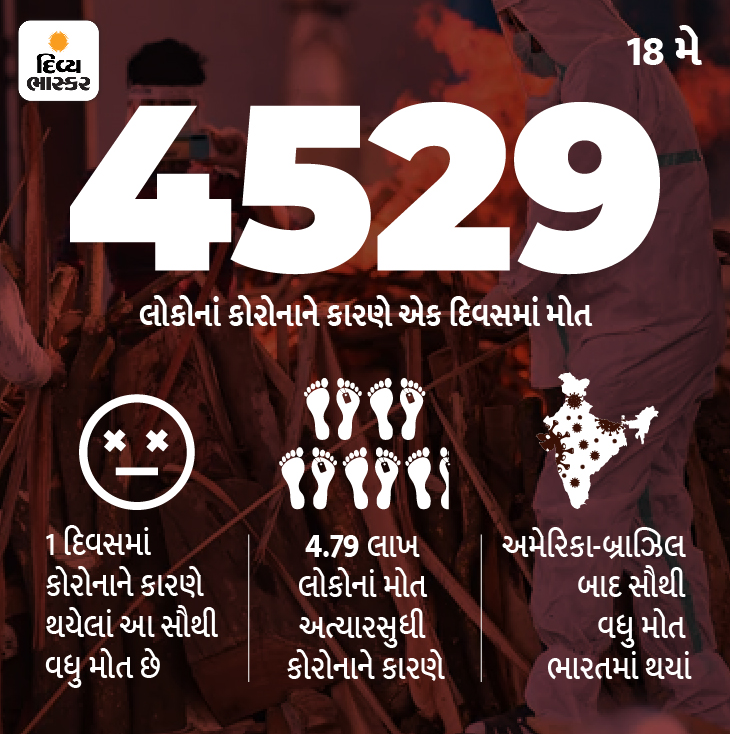 દિવ્ય ભાસ્કર

18 મે

4529

લોકોનાં કોરોનાને કારણે એક દિવસમાં મોત

1 દિવસમાં કોરોનાને કારણે થયેલાં આ સૌથી વધુ મોત છે

4.79 લાખ લોકોનાં મોત અત્યારસુધી કોરોનાને કારણે

અમેરિકા-બ્રાઝિલ બાદ સૌથી વધુ મોત ભારતમાં થયાં