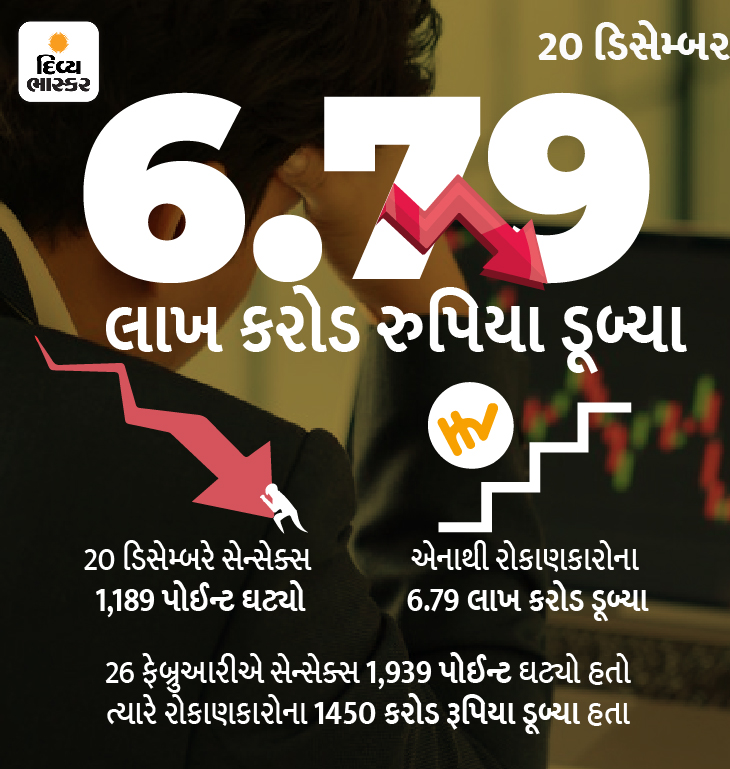 દિવ્ય ભાસ્કર

20 ડિસેમ્બર

6.79

લાખ કરોડ રુપિયા ડૂબ્યા

20 ડિસેમ્બરે સેન્સેક્સ 1,189 પોઈન્ટ ઘટ્યો

એનાથી રોકાણકારોના 6.79 લાખ કરોડ ડૂબ્યા

26 ફેબ્રુઆરીએ સેન્સેક્સ 1,939 પોઈન્ટ ઘટ્યો હતો ત્યારે રોકાણકારોના 1450 કરોડ રૂપિયા ડૂબ્યા હતા