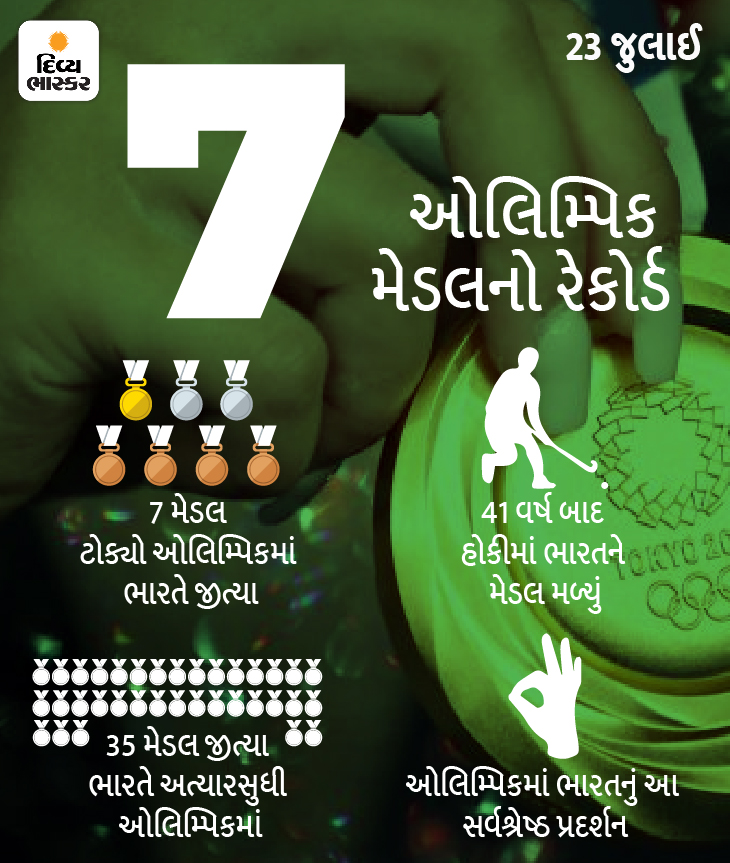 દિવ્ય ભાસ્કર

23 જુલાઈ

7

ઓલિમ્પિક મેડલનો રેકોર્ડ

7 મેડલ ટોક્યો ઓલિમ્પિકમાં ભારતે જીત્યા

41 વર્ષ બાદ હોકીમાં ભારતને મેડલ મળ્યું

TOKYO 20

35 મેડલ જીત્યા ભારતે અત્યારસુધી ઓલિમ્પિકમાં

ઓલિમ્પિકમાં ભારતનું આ સર્વશ્રેષ્ઠ પ્રદર્શન