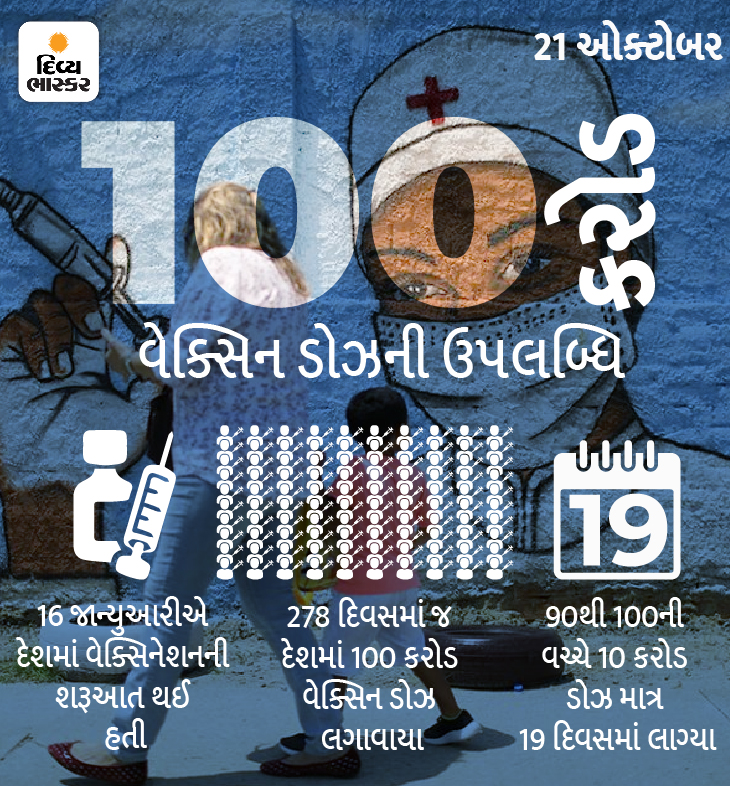 દિવ્ય ભાસ્કર

21 ઓક્ટોબર

100 કરોડ

વેક્સિન ડોઝની ઉપલબ્ધિ

19

16 જાન્યુઆરીએ દેશમાં વેક્સિનેશનની શરૂઆત થઈ હતી

278 દિવસમાં જ દેશમાં 100 કરોડ વેક્સિન ડોઝ લગાવાયા

90થી 100ની વચ્ચે 10 કરોડ ડોઝ માત્ર 19 દિવસમાં લાગ્યા