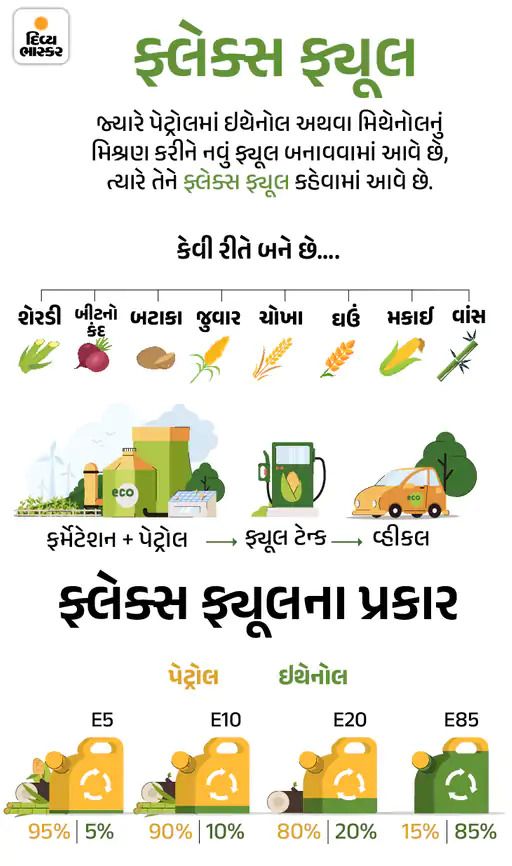 દિવ્ય ભાસ્કર

ફ્લેક્સ ફ્યૂલ

જ્યારે પેટ્રોલમાં ઈથેનોલ અથવા મિથેનોલનું મિશ્રણ કરીને નવું ફ્યૂલ બનાવવામાં આવે છે, ત્યારે તેને ફ્લેક્સ ફ્યૂલ કહેવામાં આવે છે.

કેવી રીતે બને છે....

શેરડી
બીટનો કંદ
બટાકા
જુવાર
ચોખા
ઘઉં
મકાઈ
વાંસ

eco

eco

ફર્મેટેશન + પેટ્રોલ → ફ્યૂલ ટેન્ક → વ્હીકલ

ફ્લેક્સ ફ્યૂલના પ્રકાર

પેટ્રોલ ઈથેનોલ

E5
95% | 5%

E10
90% | 10%

E20
80% | 20%

E85
15% | 85%