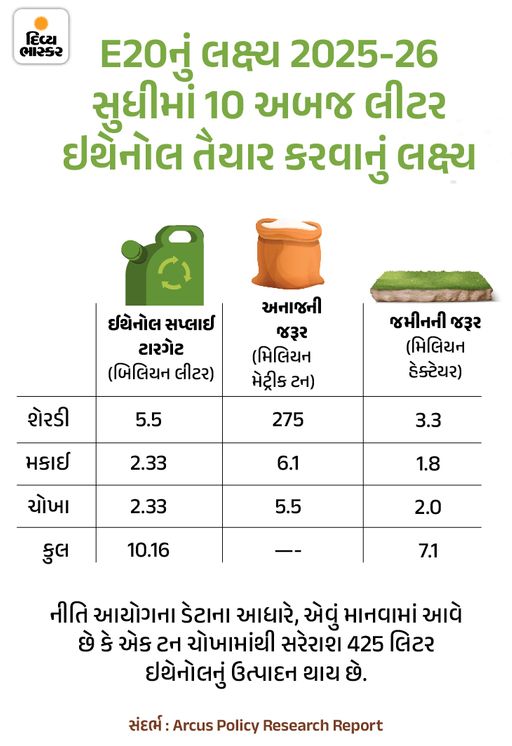 દિવ્ય ભાસ્કર

E20નું લક્ષ્ય 2025-26 સુધીમાં 10 અબજ લીટર ઈથેનોલ તૈયાર કરવાનું લક્ષ્ય

| | ઈથેનોલ સપ્લાઈ ટારગેટ (બિલિયન લીટર) | અનાજની જરૂર (મિલિયન મેટ્રીક ટન) | જમીનની જરૂર (મિલિયન હેક્ટેયર) |
|---|---|---|---|
| શેરડી | 5.5 | 275 | 3.3 |
| મકાઈ | 2.33 | 6.1 | 1.8 |
| ચોખા | 2.33 | 5.5 | 2.0 |
| કુલ | 10.16 | —- | 7.1 |

નીતિ આયોગના ડેટાના આધારે, એવું માનવામાં આવે છે કે એક ટન ચોખામાંથી સરેરાશ 425 લિટર ઈથેનોલનું ઉત્પાદન થાય છે.

સંદર્ભ : Arcus Policy Research Report